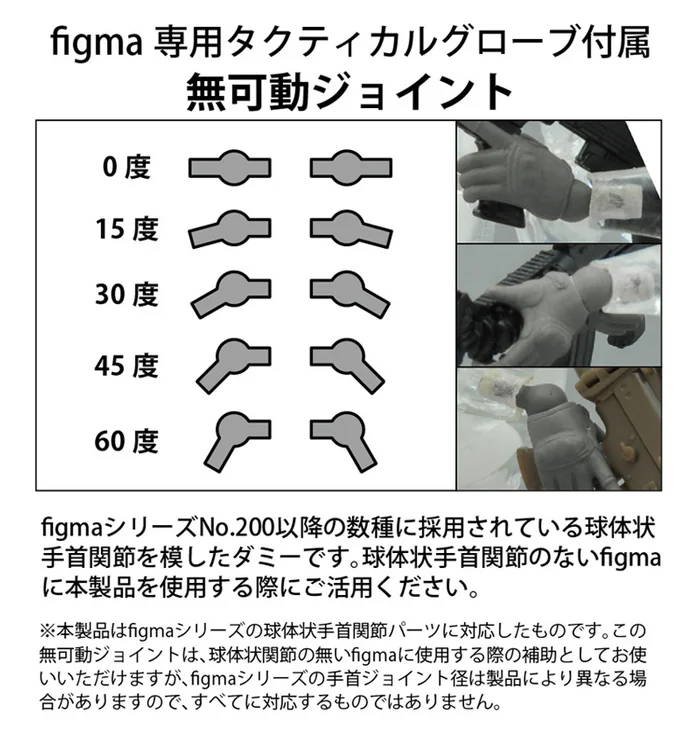 figma 専用タクティカルグローブ付属
無可動ジョイント

0 度
15 度
30 度
45 度
60 度

figmaシリーズNo.200以降の数種に採用されている球体状手首関節を模したダミーです。球体状手首関節のないfigmaに本製品を使用する際にご活用ください。

※本製品はfigmaシリーズの球体状手首関節パーツに対応したものです。この無可動ジョイントは、球体状関節の無いfigmaに使用する際の補助としてお使いいただけますが、figmaシリーズの手首ジョイント径は製品により異なる場合がありますので、すべてに対応するものではありません。